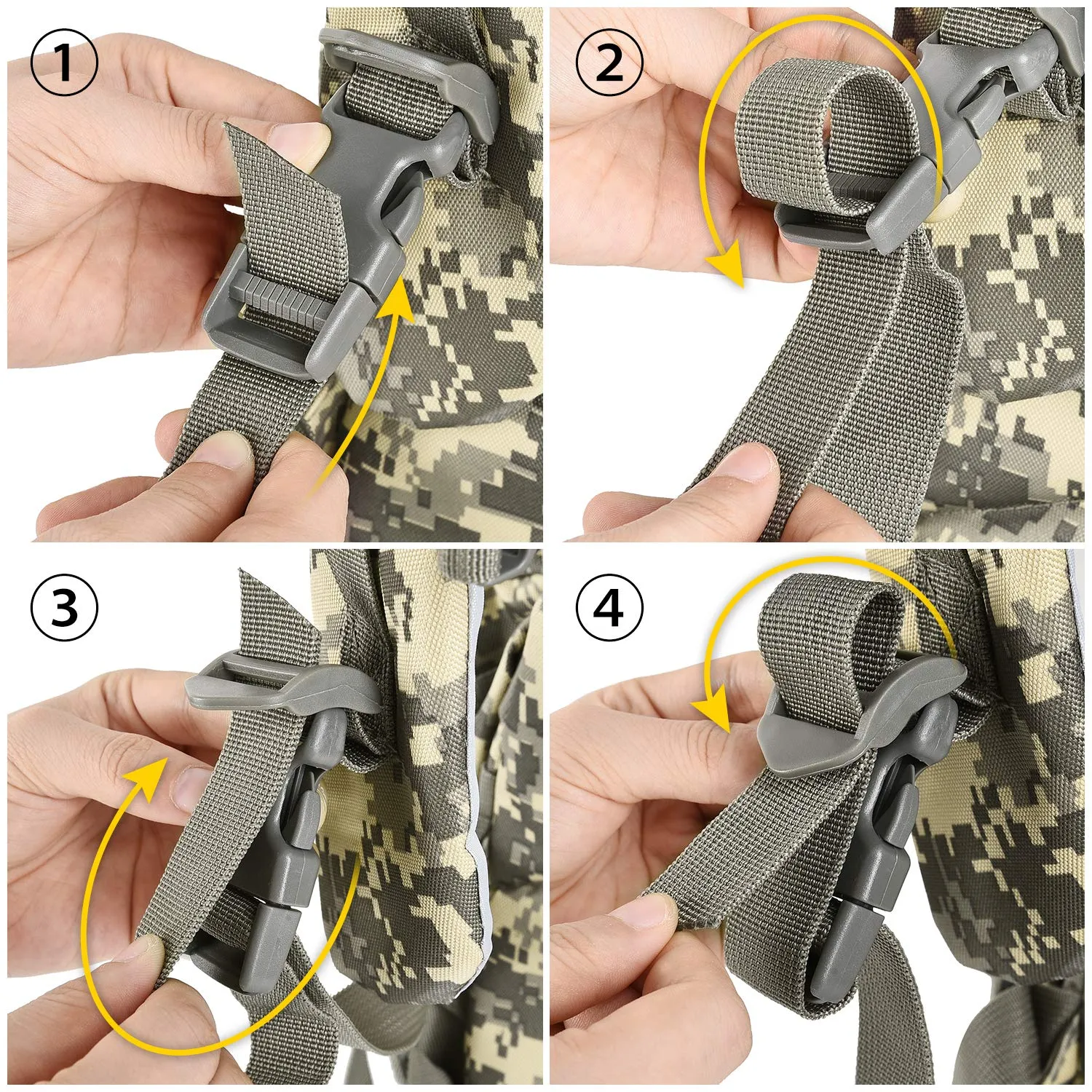 ①

②

③

④